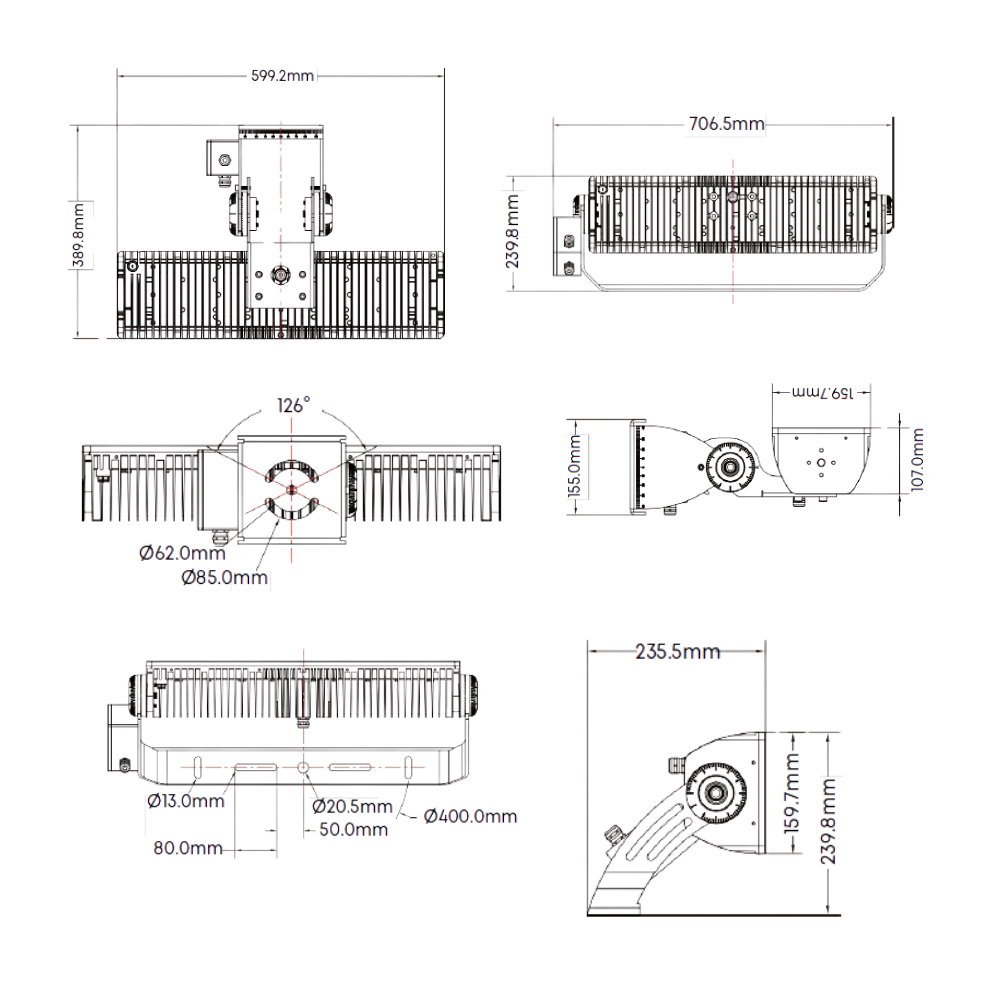 599.2mm
389.8mm
706.5mm
239.8mm
126°
Ø62.0mm
Ø85.0mm
159.7mm
155.0mm
107.0mm
Ø13.0mm
Ø20.5mm
Ø400.0mm
80.0mm
50.0mm
235.5mm
159.7mm
239.8mm